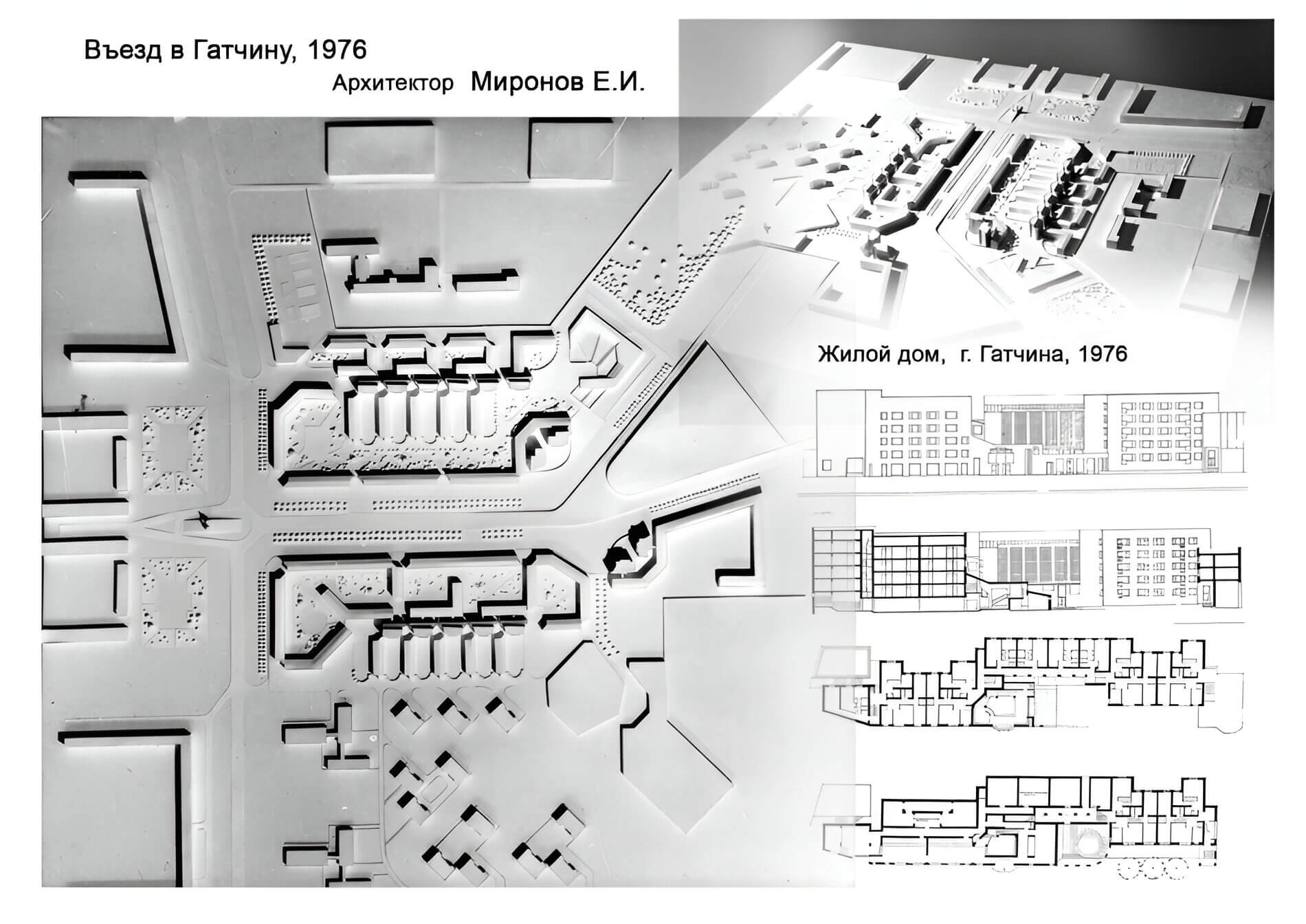 Въезд в Гатчину, 1976
Архитектор Миронов Е.И.

Жилой дом, г. Гатчина, 1976